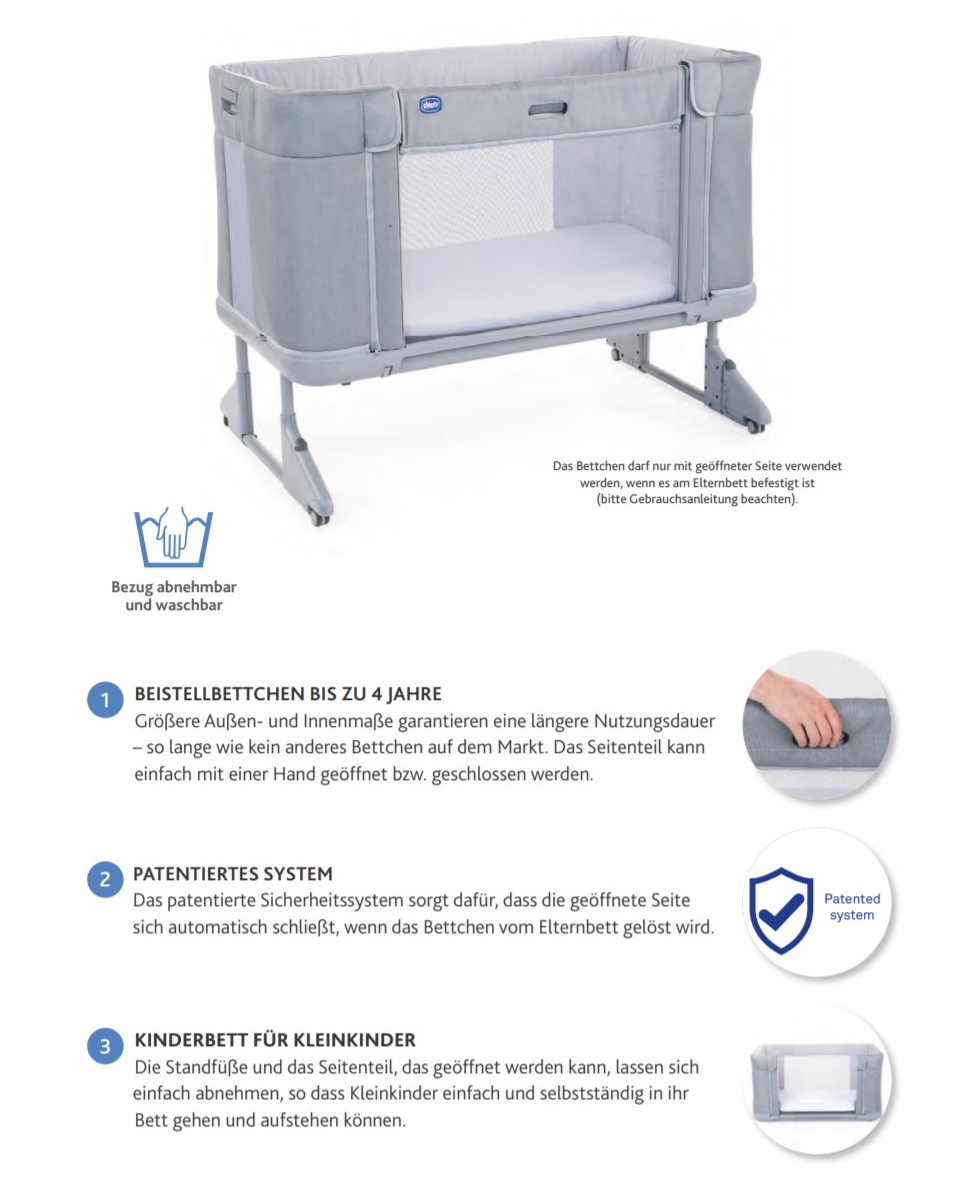 chicco

Das Bettchen darf nur mit geöffneter Seite verwendet werden, wenn es am Elternbett befestigt ist (bitte Gebrauchsanleitung beachten).

Bezug abnehmbar und waschbar

1 BEISTELLBETTCHEN BIS ZU 4 JAHRE
Größere Außen- und Innenmaße garantieren eine längere Nutzungsdauer – so lange wie kein anderes Bettchen auf dem Markt. Das Seitenteil kann einfach mit einer Hand geöffnet bzw. geschlossen werden.

2 PATENTIERTES SYSTEM
Das patentierte Sicherheitssystem sorgt dafür, dass die geöffnete Seite sich automatisch schließt, wenn das Bettchen vom Elternbett gelöst wird.

Patented system

3 KINDERBETT FÜR KLEINKINDER
Die Standfüße und das Seitenteil, das geöffnet werden kann, lassen sich einfach abnehmen, so dass Kleinkinder einfach und selbstständig in ihr Bett gehen und aufstehen können.